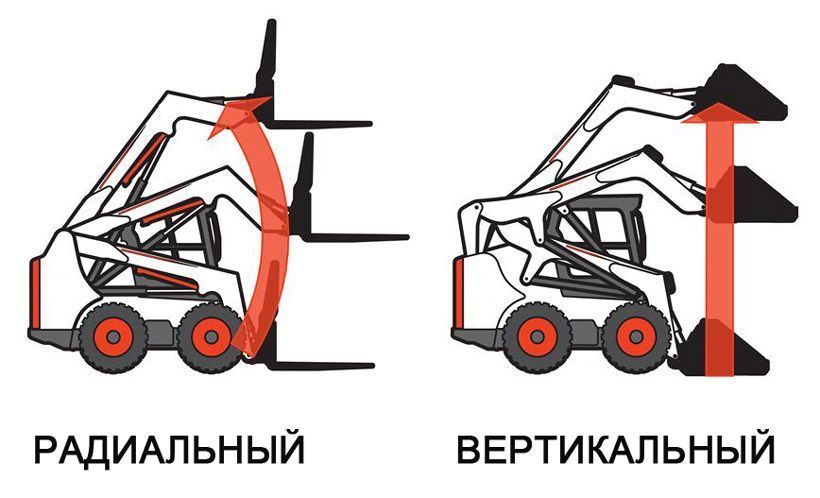 РАДИАЛЬНЫЙ

ВЕРТИКАЛЬНЫЙ