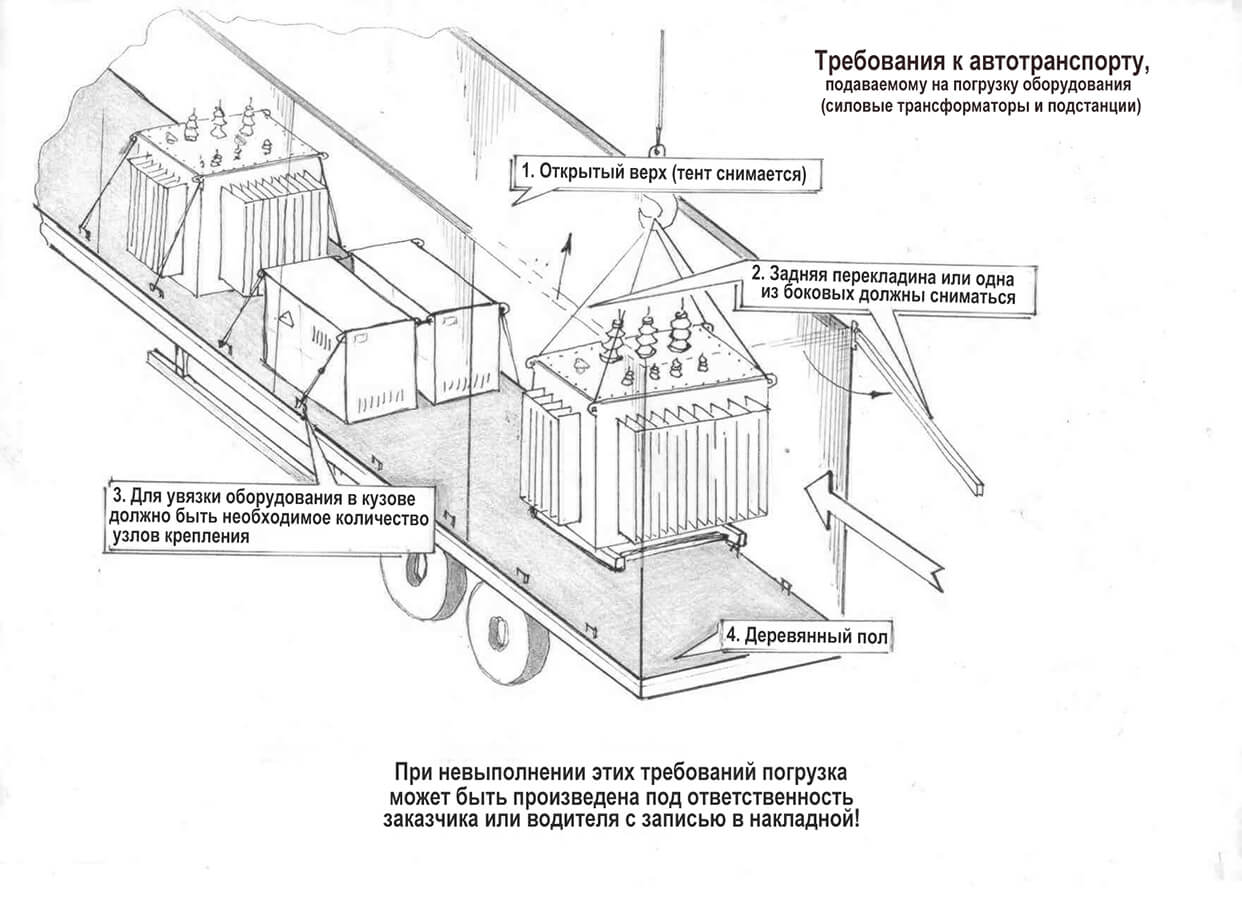 Требования к автотранспорту,
подаваемому на погрузку оборудования
(силовые трансформаторы и подстанции)

1. Открытый верх (тент снимается)

2. Задняя перекладина или одна из боковых должны сниматься

3. Для увязки оборудования в кузове должно быть необходимое количество узлов крепления

4. Деревянный пол

При невыполнении этих требований погрузка может быть произведена под ответственность заказчика или водителя с записью в накладной!