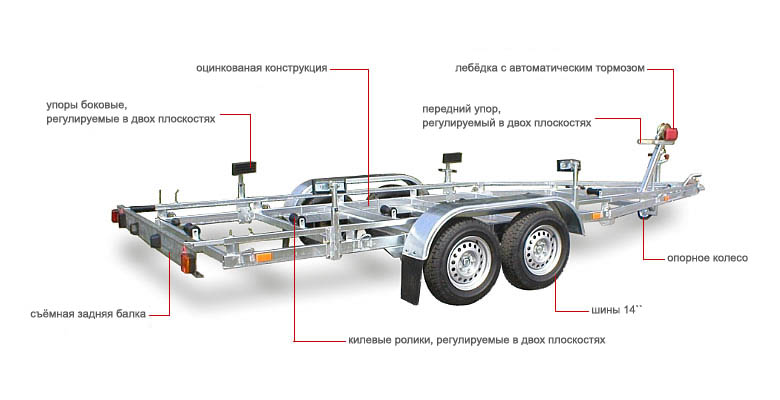 оцинкованая конструкция

лебёдка с автоматическим тормозом

упоры боковые, регулируемые в двох плоскостях

передний упор, регулируемый в двох плоскостях

опорное колесо

съёмная задняя балка

шины 14``

килевые ролики, регулируемые в двох плоскостях