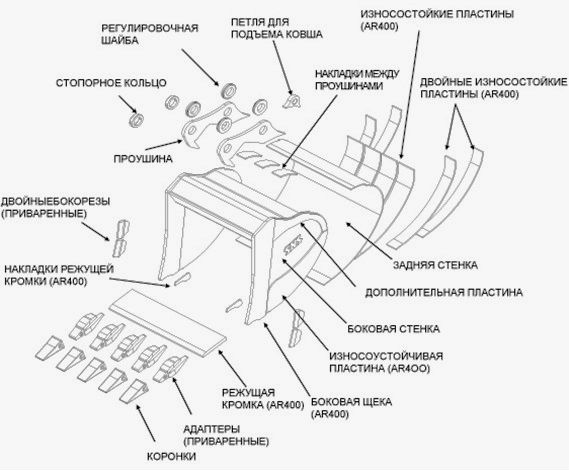 РЕГУЛИРОВОЧНАЯ ШАЙБА

ПЕТЛЯ ДЛЯ ПОДЪЕМА КОВША

ИЗНОСОСТОЙКИЕ ПЛАСТИНЫ (AR400)

СТОПОРНОЕ КОЛЬЦО

НАКЛАДКИ МЕЖДУ ПРОУШИНАМИ

ДВОЙНЫЕ ИЗНОСОСТОЙКИЕ ПЛАСТИНЫ (AR400)

ПРОУШИНА

ДВОЙНЫЕБОКОРЕЗЫ (ПРИВАРЕННЫЕ)

НАКЛАДКИ РЕЖУЩЕЙ КРОМКИ (AR400)

ЗАДНЯЯ СТЕНКА

ДОПОЛНИТЕЛЬНАЯ ПЛАСТИНА

БОКОВАЯ СТЕНКА

ИЗНОСОУСТОЙЧИВАЯ ПЛАСТИНА (AR4OO)

РЕЖУЩАЯ КРОМКА (AR400)

БОКОВАЯ ЩЕКА (AR400)

АДАПТЕРЫ (ПРИВАРЕННЫЕ)

КОРОНКИ