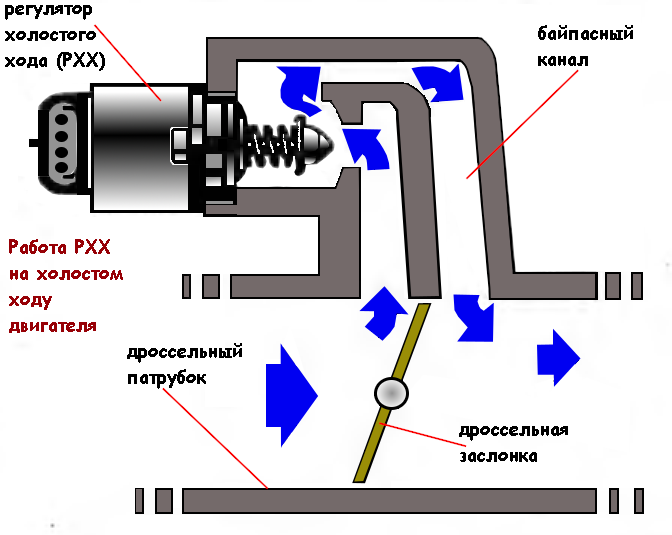 регулятор холостого хода (РХХ)

байпасный канал

Работа РХХ на холостом ходу двигателя

дроссельный патрубок

дроссельная заслонка