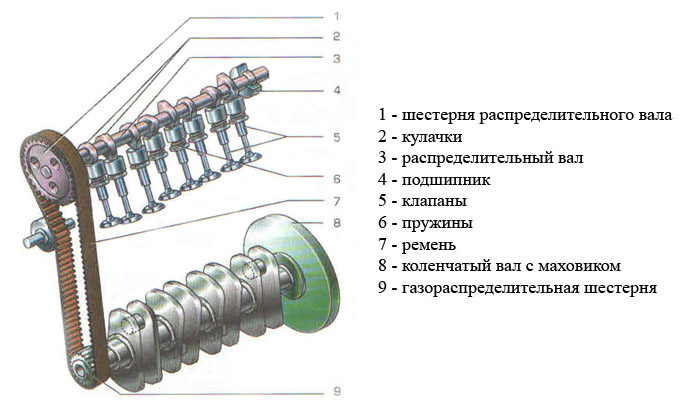 1
2
3
4
5
6
7
8
9

1 - шестерня распределительного вала
2 - кулачки
3 - распределительный вал
4 - подшипник
5 - клапаны
6 - пружины
7 - ремень
8 - коленчатый вал с маховиком
9 - газораспределительная шестерня