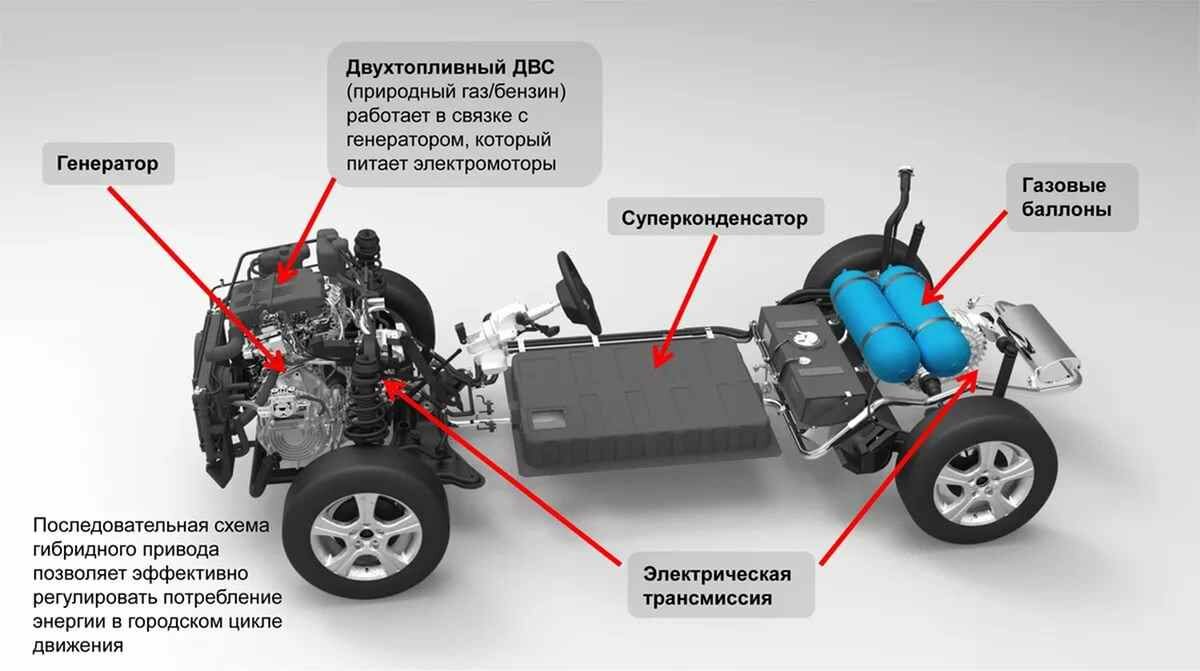 Двухтопливный ДВС
(природный газ/бензин) работает в связке с генератором, который питает электромоторы

Генератор

Суперконденсатор

Газовые баллоны

Последовательная схема гибридного привода позволяет эффективно регулировать потребление энергии в городском цикле движения

Электрическая трансмиссия