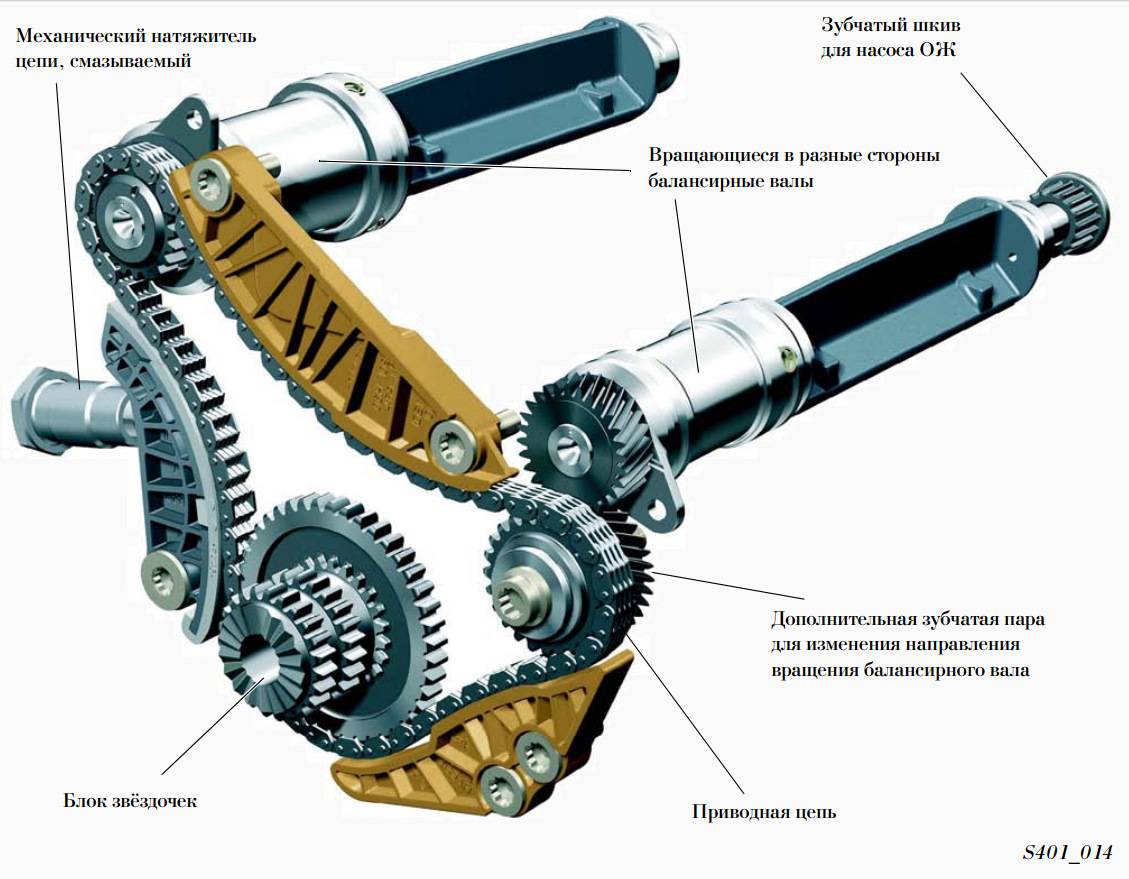 Механический натяжитель цепи, смазываемый

Зубчатый шкив для насоса ОЖ

Вращающиеся в разные стороны балансирные валы

Дополнительная зубчатая пара для изменения направления вращения балансирного вала

Блок звёздочек

Приводная цепь

S401_014