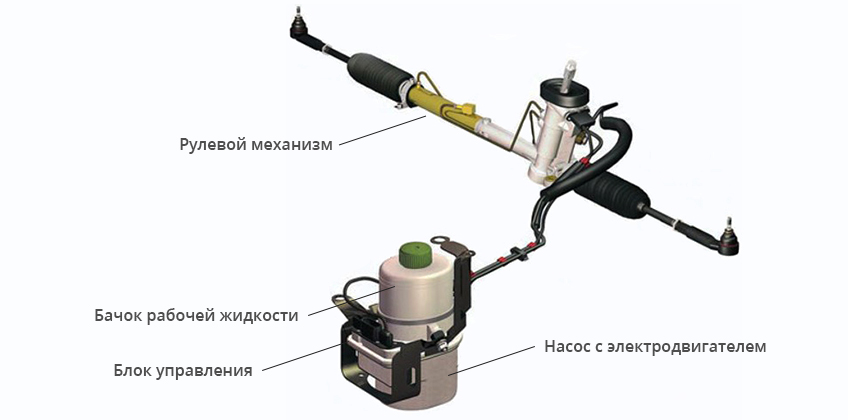 Рулевой механизм

Бачок рабочей жидкости

Блок управления

Насос с электродвигателем