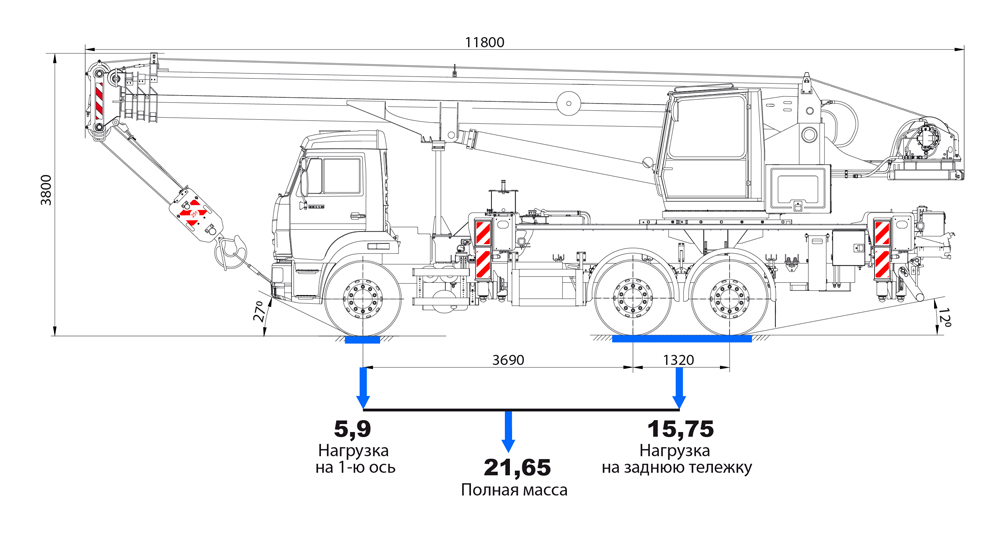 11800

3800

27°

12°

3690

1320

5,9
Нагрузка
на 1-ю ось

21,65
Полная масса

15,75
Нагрузка
на заднюю тележку